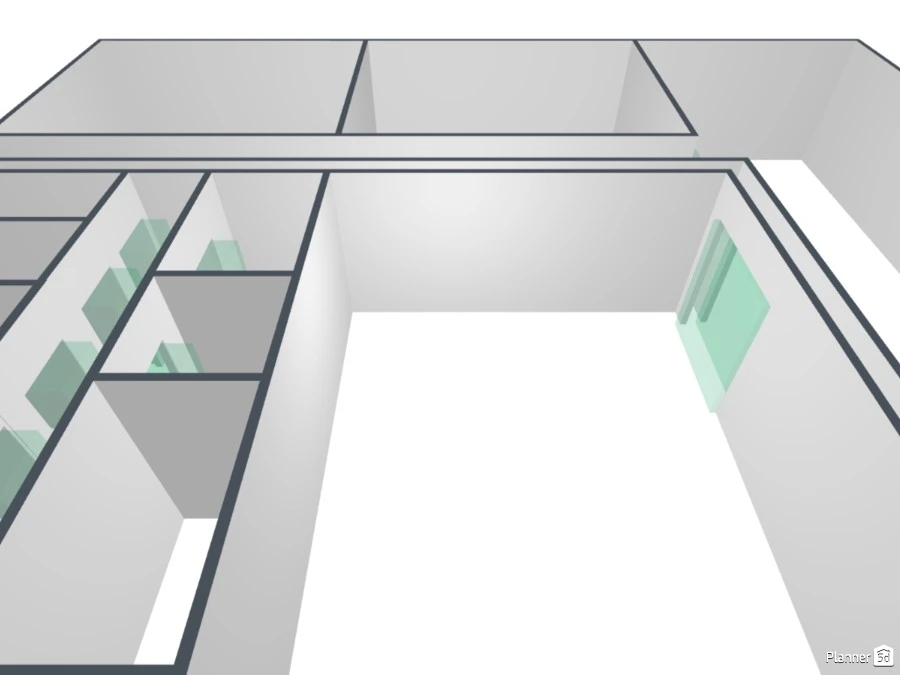 Planner 5d